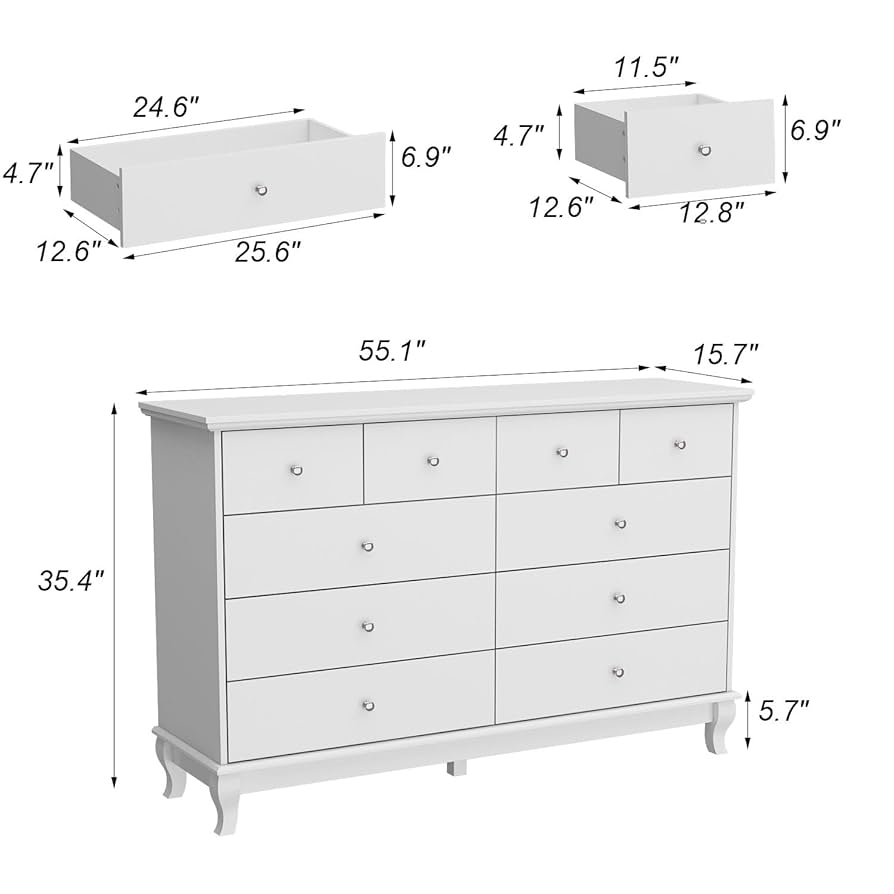 24.6"
4.7"
6.9"
12.6"
25.6"

11.5"
4.7"
6.9"
12.6"
12.8"

55.1"
15.7"
35.4"
5.7"